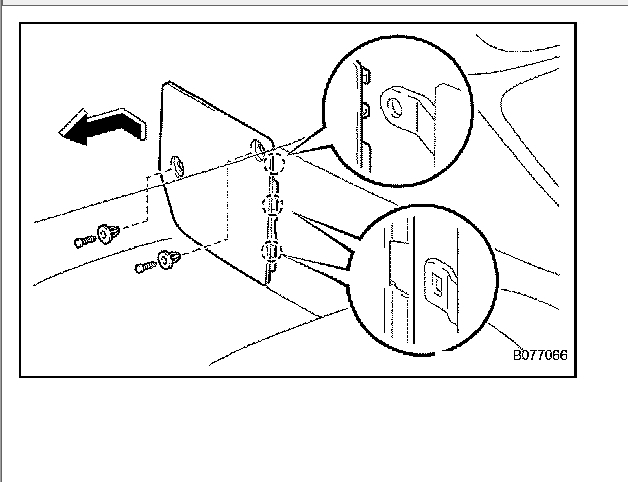 B077066