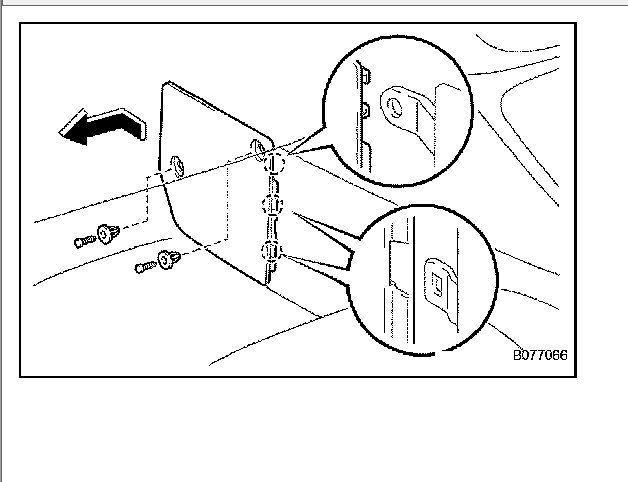 B077066