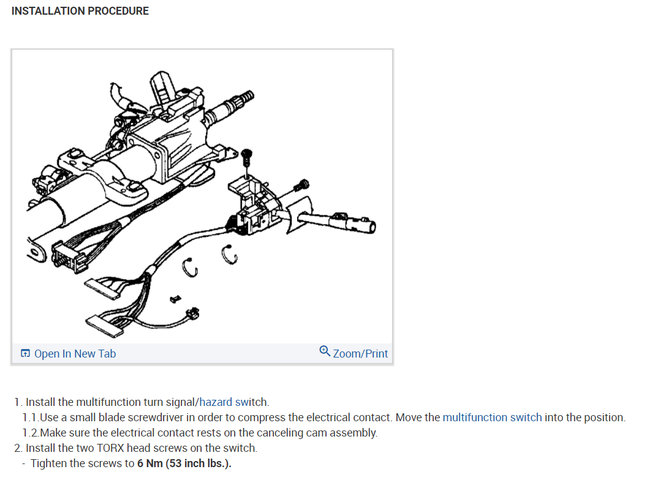 INSTALLATION PROCEDURE

Open In New Tab

Zoom/Print

1. Install the multifunction turn signal/hazard switch.
1.1.Use a small blade screwdriver in order to compress the electrical contact. Move the multifunction switch into the position.
1.2.Make sure the electrical contact rests on the canceling cam assembly.
2. Install the two TORX head screws on the switch.
- Tighten the screws to 6 Nm (53 inch lbs.).