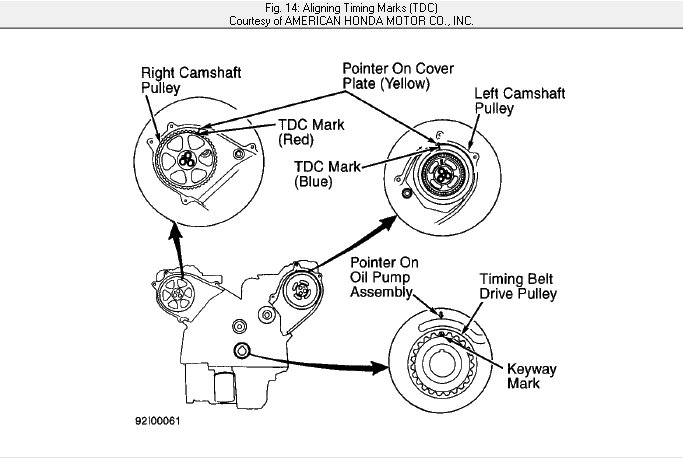 Fig. 14: Aligning Timing Marks (TDC)
Courtesy of AMERICAN HONDA MOTOR CO., INC.

Right Camshaft Pulley

Pointer On Cover Plate (Yellow)

Left Camshaft Pulley

TDC Mark (Red)

TDC Mark (Blue)

Pointer On Oil Pump Assembly

Timing Belt Drive Pulley

Keyway Mark

92I00061