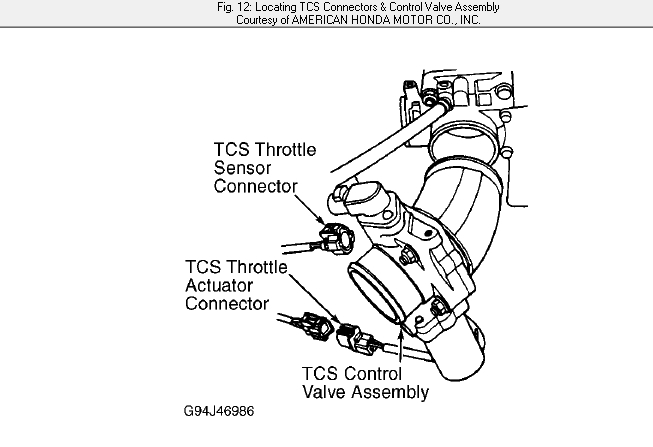 Fig. 12: Locating TCS Connectors & Control Valve Assembly
Courtesy of AMERICAN HONDA MOTOR CO., INC.

TCS Throttle Sensor Connector

TCS Throttle Actuator Connector

TCS Control Valve Assembly

G94J46986