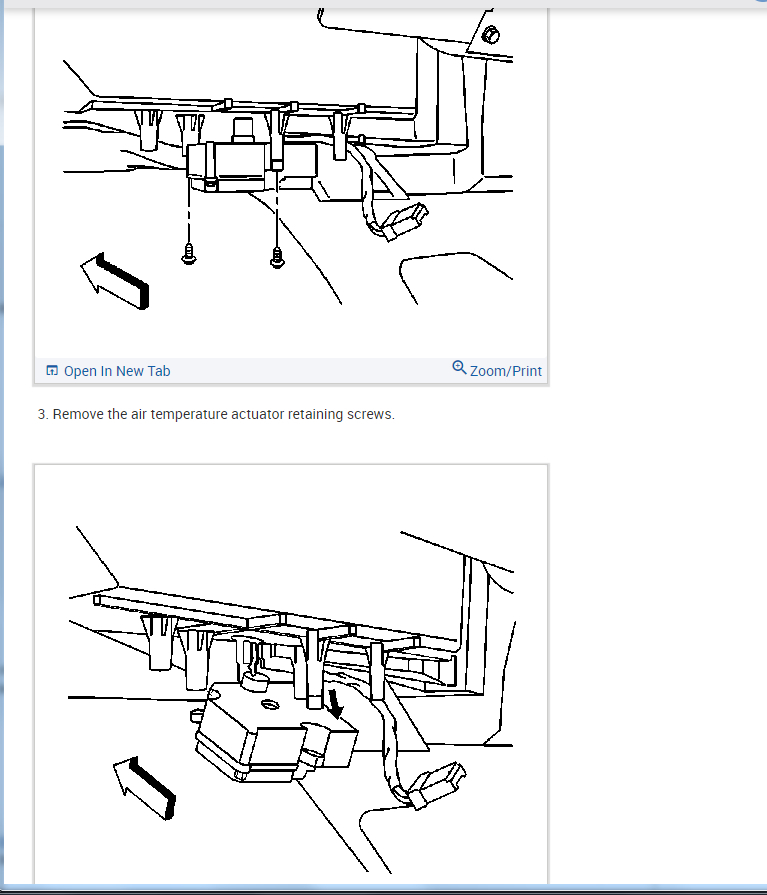 Open In New Tab

Zoom/Print

3. Remove the air temperature actuator retaining screws.