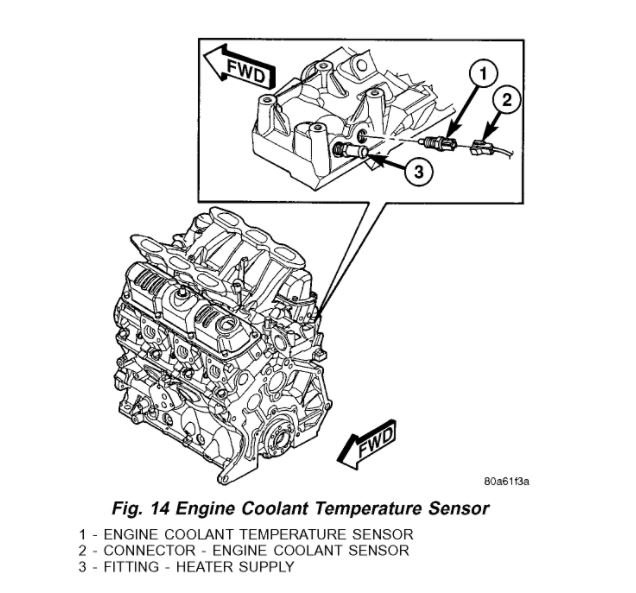 FWD

1

2

3

FWD

80a61f3a

Fig. 14 Engine Coolant Temperature Sensor

1 - ENGINE COOLANT TEMPERATURE SENSOR
2 - CONNECTOR - ENGINE COOLANT SENSOR
3 - FITTING - HEATER SUPPLY