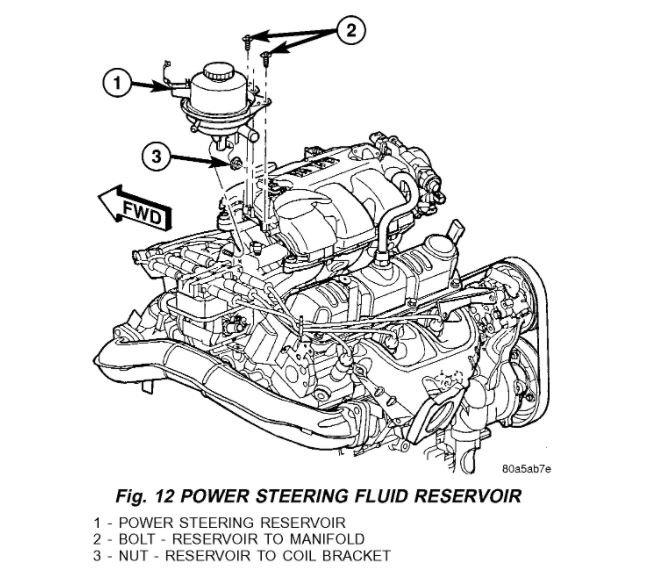 2

1

3

FWD

80a5ab7e

Fig. 12 POWER STEERING FLUID RESERVOIR

1 - POWER STEERING RESERVOIR
2 - BOLT - RESERVOIR TO MANIFOLD
3 - NUT - RESERVOIR TO COIL BRACKET