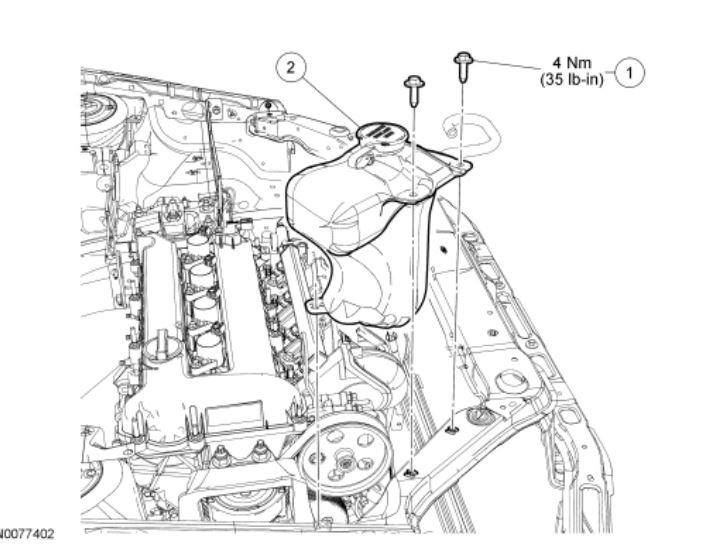 2

4 Nm
(35 lb-in)

1

N0077402