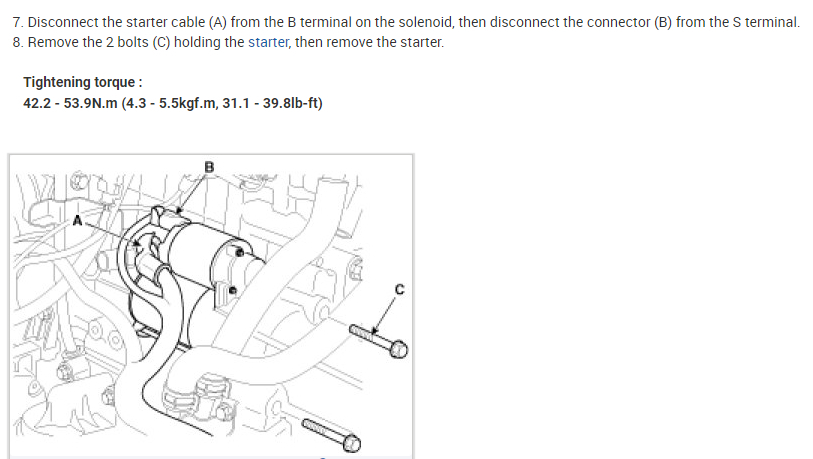 7. Disconnect the starter cable (A) from the B terminal on the solenoid, then disconnect the connector (B) from the S terminal.
8. Remove the 2 bolts (C) holding the starter, then remove the starter.

Tightening torque :
42.2 - 53.9N.m (4.3 - 5.5kgf.m, 31.1 - 39.8lb-ft)

B
A
C