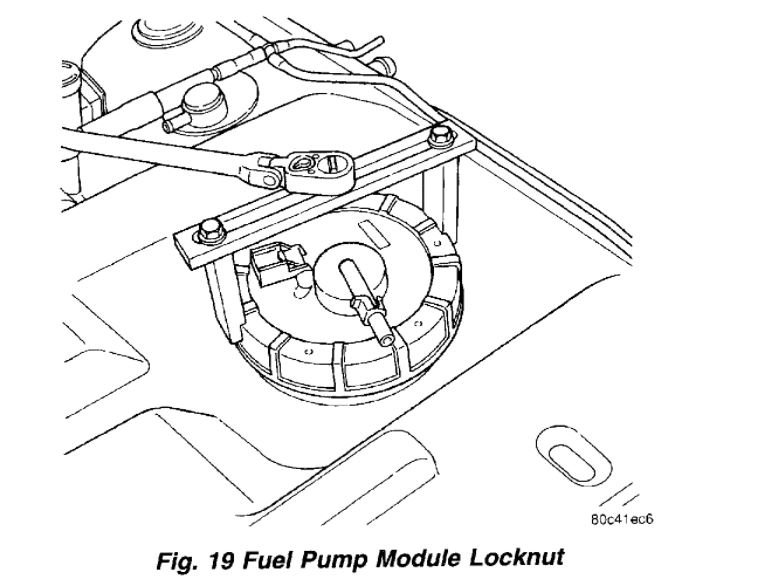 80c41ec6

Fig. 19 Fuel Pump Module Locknut