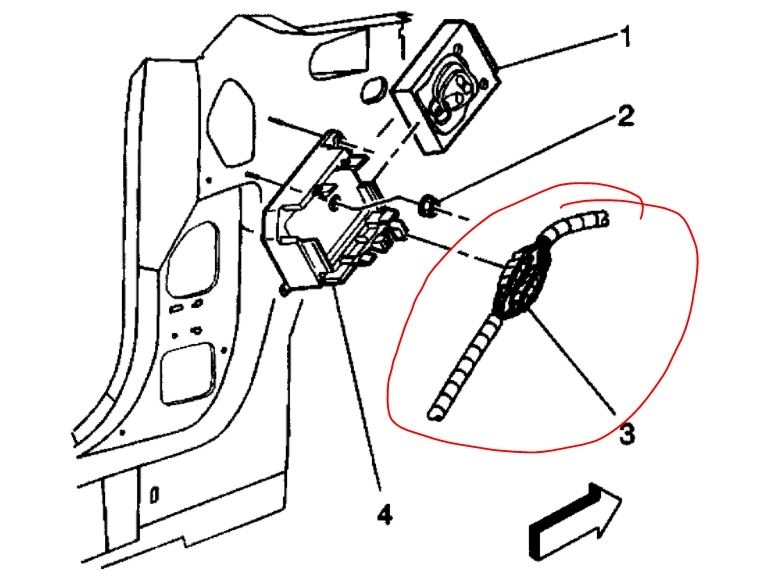 1
2
3
4