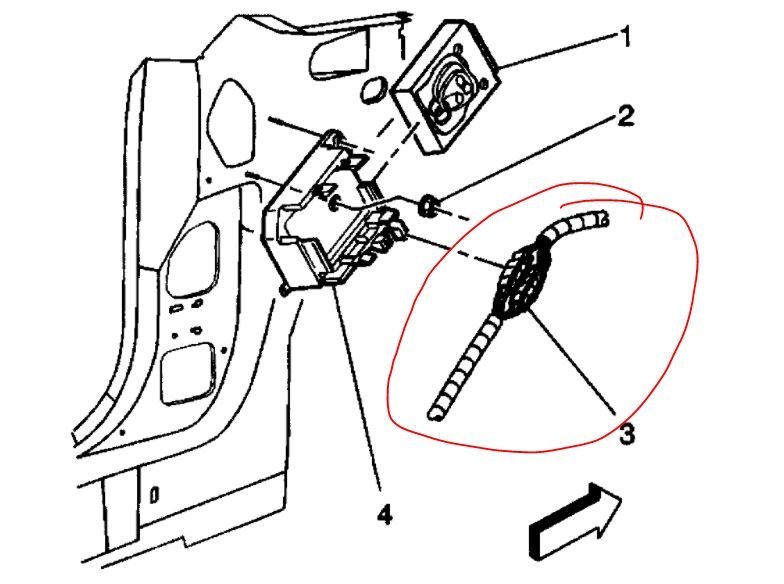 1
2
3
4