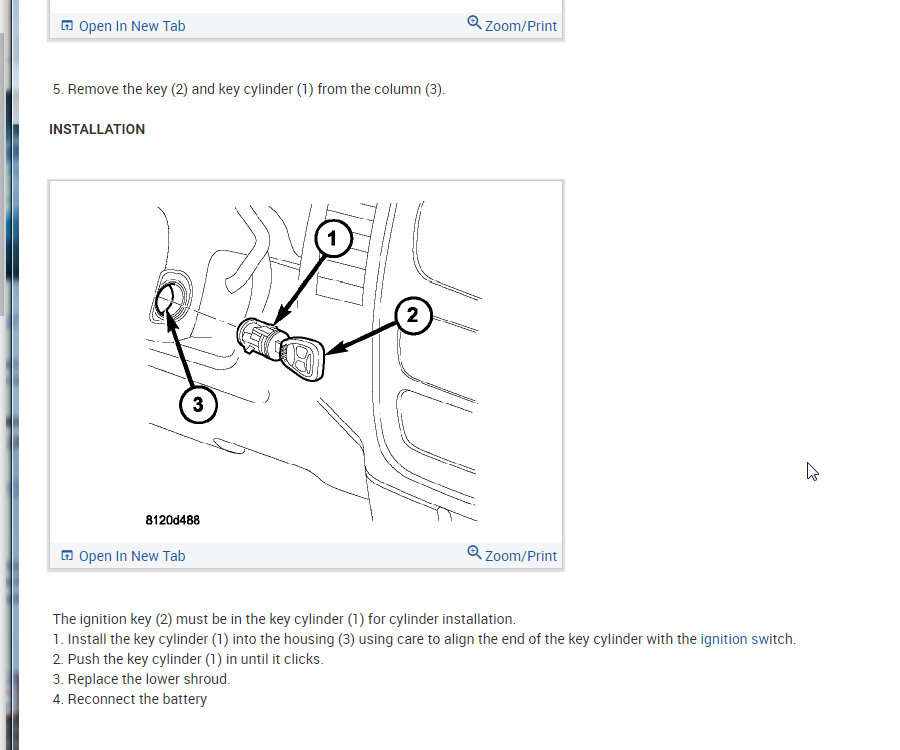 Open In New Tab Zoom/Print

5. Remove the key (2) and key cylinder (1) from the column (3).

INSTALLATION

1
2
3
8120d488

Open In New Tab Zoom/Print

The ignition key (2) must be in the key cylinder (1) for cylinder installation.
1. Install the key cylinder (1) into the housing (3) using care to align the end of the key cylinder with the ignition switch.
2. Push the key cylinder (1) in until it clicks.
3. Replace the lower shroud.
4. Reconnect the battery