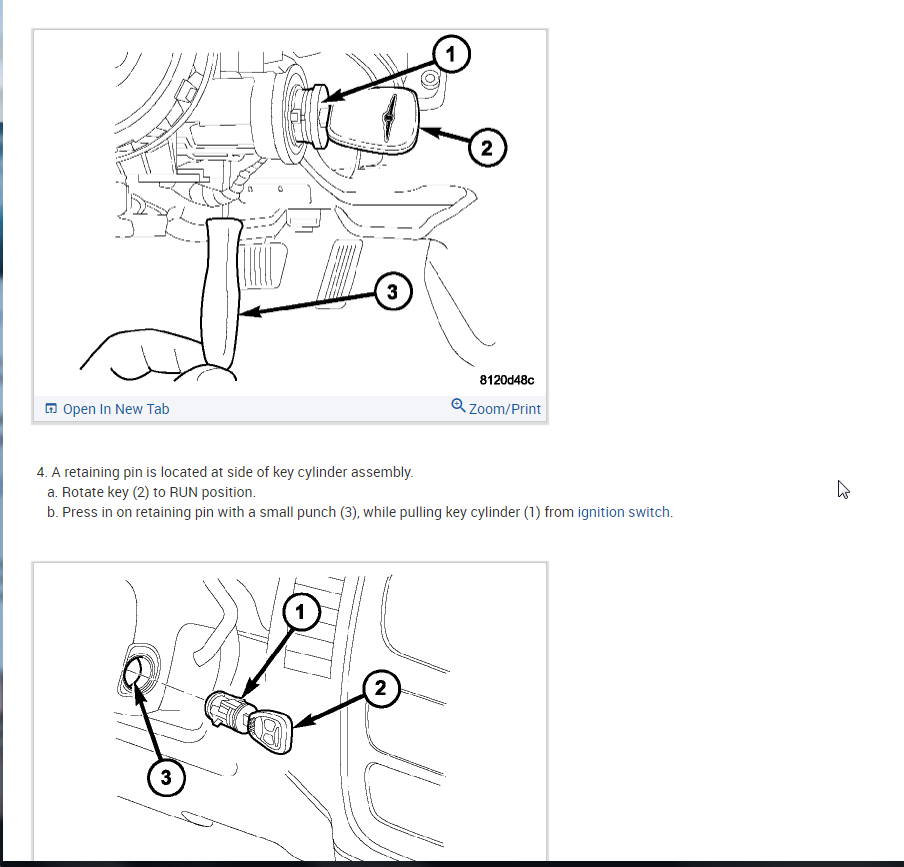 1

2

3

8120d48c

Open In New Tab

Zoom/Print

4. A retaining pin is located at side of key cylinder assembly.
a. Rotate key (2) to RUN position.
b. Press in on retaining pin with a small punch (3), while pulling key cylinder (1) from ignition switch.

1

2

3