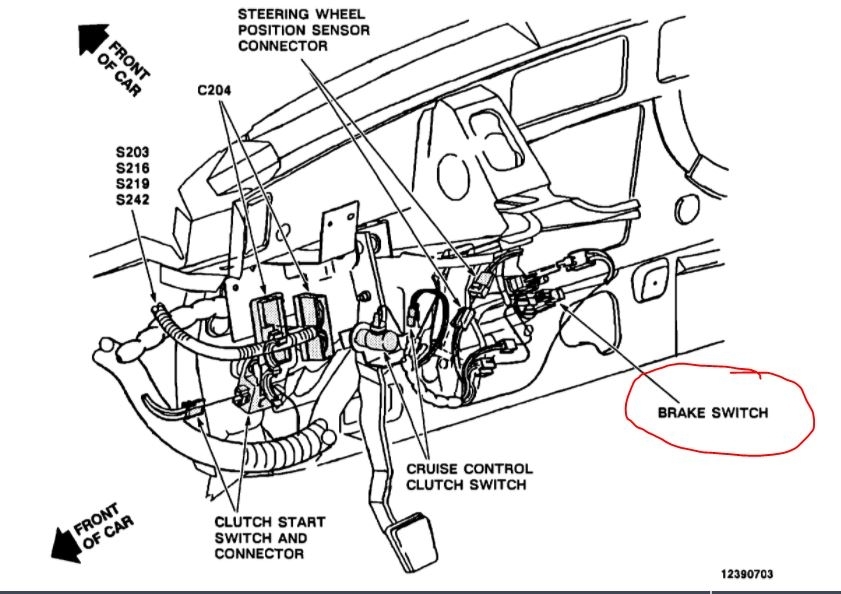 FRONT OF CAR

STEERING WHEEL POSITION SENSOR CONNECTOR

C204

S203
S216
S219
S242

BRAKE SWITCH

CRUISE CONTROL CLUTCH SWITCH

FRONT OF CAR

CLUTCH START SWITCH AND CONNECTOR

12390703