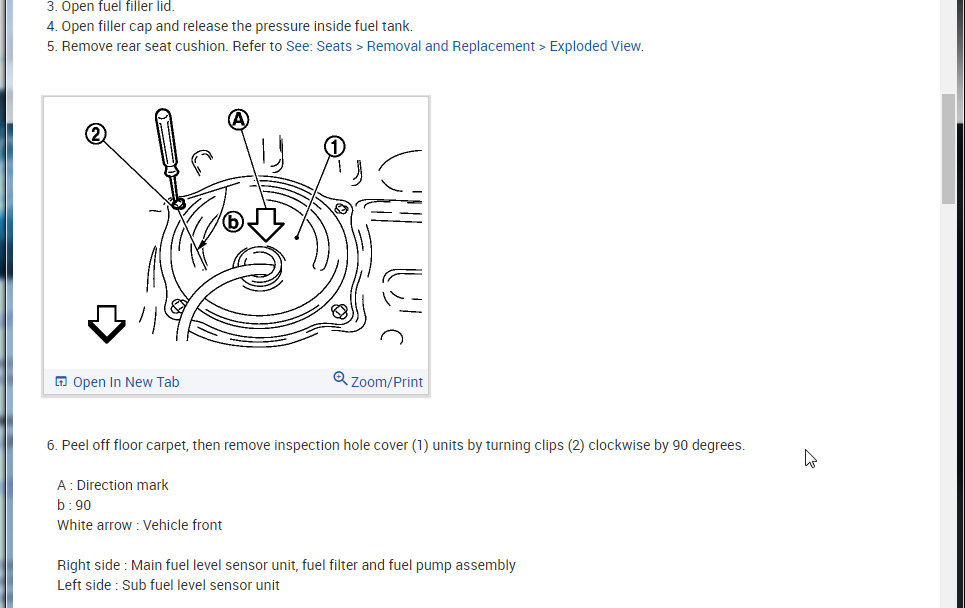 3. Open fuel filler lid.
4. Open filler cap and release the pressure inside fuel tank.
5. Remove rear seat cushion. Refer to See: Seats > Removal and Replacement > Exploded View.

2
A
1
b

Open In New Tab
Zoom/Print

6. Peel off floor carpet, then remove inspection hole cover (1) units by turning clips (2) clockwise by 90 degrees.

A : Direction mark
b : 90
White arrow : Vehicle front

Right side : Main fuel level sensor unit, fuel filter and fuel pump assembly
Left side : Sub fuel level sensor unit