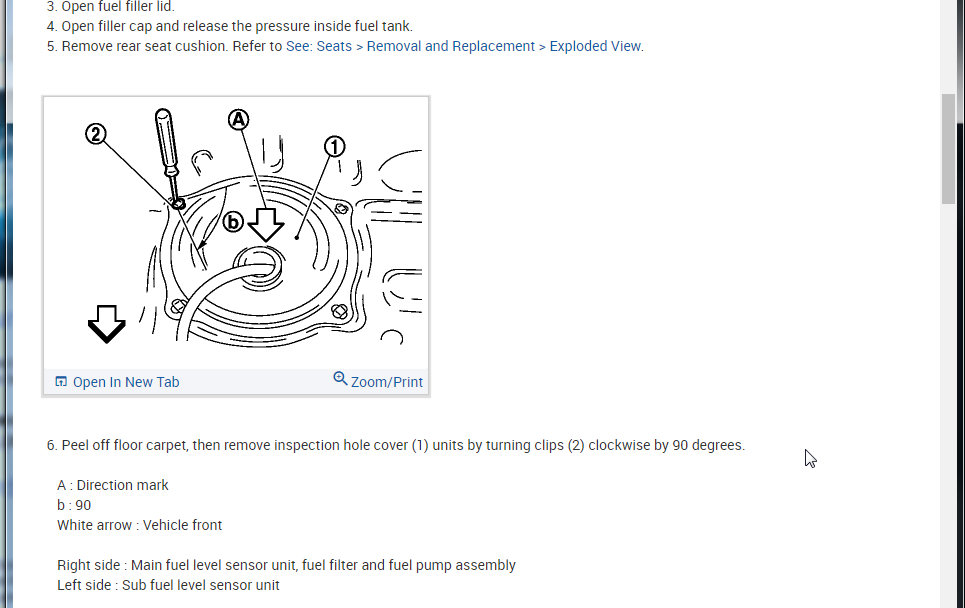 3. Open fuel filler lid.
4. Open filler cap and release the pressure inside fuel tank.
5. Remove rear seat cushion. Refer to See: Seats > Removal and Replacement > Exploded View.

②
Ⓐ
①
ⓑ

Open In New Tab
Zoom/Print

6. Peel off floor carpet, then remove inspection hole cover (1) units by turning clips (2) clockwise by 90 degrees.

A : Direction mark
b : 90
White arrow : Vehicle front

Right side : Main fuel level sensor unit, fuel filter and fuel pump assembly
Left side : Sub fuel level sensor unit