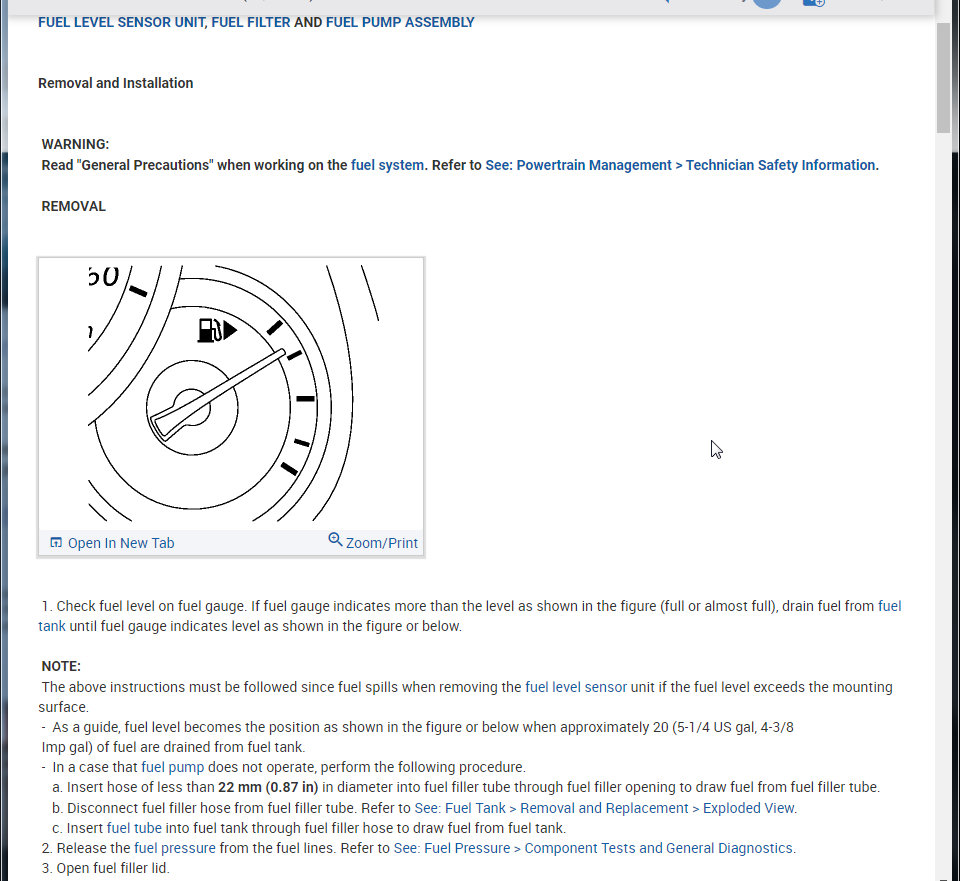 FUEL LEVEL SENSOR UNIT, FUEL FILTER AND FUEL PUMP ASSEMBLY

Removal and Installation

WARNING:
Read "General Precautions" when working on the fuel system. Refer to See: Powertrain Management > Technician Safety Information.

REMOVAL

50

Open In New Tab
Zoom/Print

1. Check fuel level on fuel gauge. If fuel gauge indicates more than the level as shown in the figure (full or almost full), drain fuel from fuel tank until fuel gauge indicates level as shown in the figure or below.

NOTE:
The above instructions must be followed since fuel spills when removing the fuel level sensor unit if the fuel level exceeds the mounting surface.
- As a guide, fuel level becomes the position as shown in the figure or below when approximately 20 (5-1/4 US gal, 4-3/8 Imp gal) of fuel are drained from fuel tank.
- In a case that fuel pump does not operate, perform the following procedure.
a. Insert hose of less than 22 mm (0.87 in) in diameter into fuel filler tube through fuel filler opening to draw fuel from fuel filler tube.
b. Disconnect fuel filler hose from fuel filler tube. Refer to See: Fuel Tank > Removal and Replacement > Exploded View.
c. Insert fuel tube into fuel tank through fuel filler hose to draw fuel from fuel tank.
2. Release the fuel pressure from the fuel lines. Refer to See: Fuel Pressure > Component Tests and General Diagnostics.
3. Open fuel filler lid.