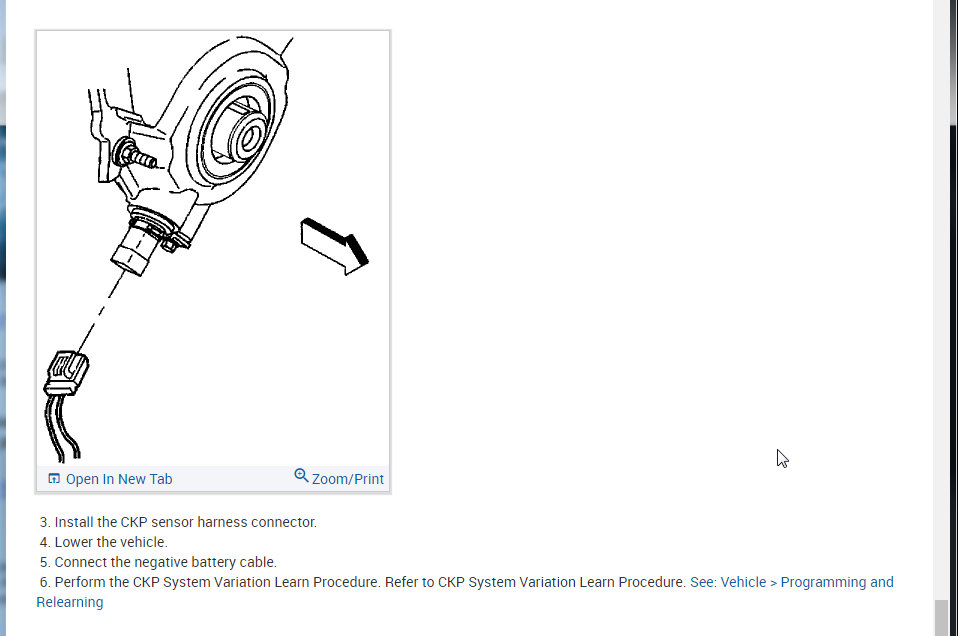 Open In New Tab Zoom/Print

3. Install the CKP sensor harness connector.
4. Lower the vehicle.
5. Connect the negative battery cable.
6. Perform the CKP System Variation Learn Procedure. Refer to CKP System Variation Learn Procedure. See: Vehicle > Programming and Relearning