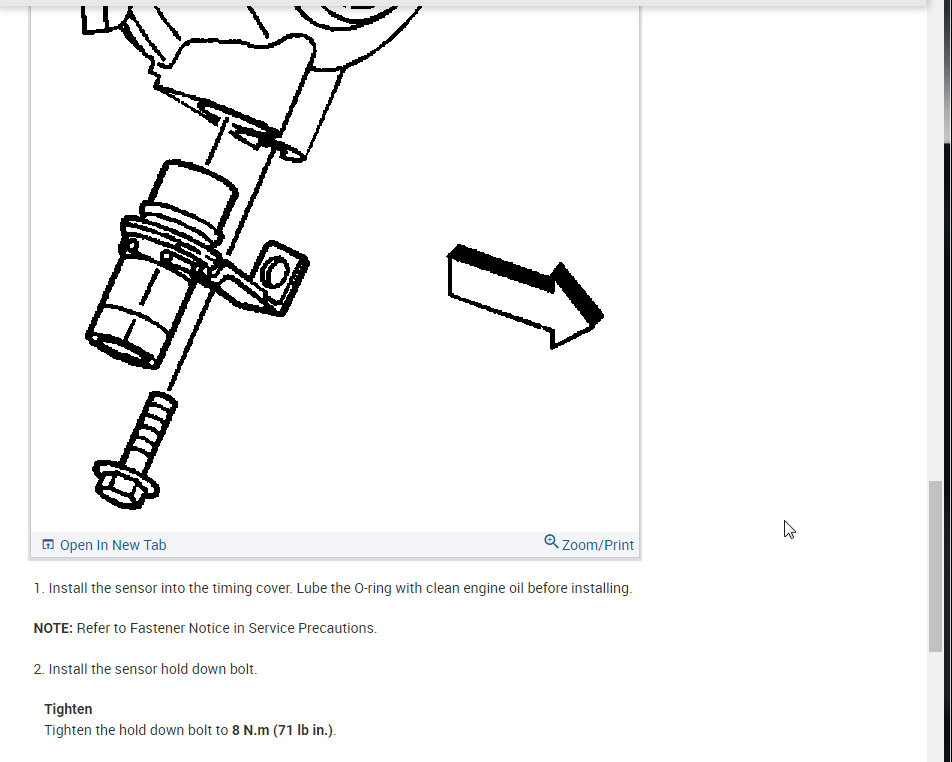 Open In New Tab

Zoom/Print

1. Install the sensor into the timing cover. Lube the O-ring with clean engine oil before installing.

NOTE: Refer to Fastener Notice in Service Precautions.

2. Install the sensor hold down bolt.

Tighten
Tighten the hold down bolt to 8 N.m (71 lb in.).