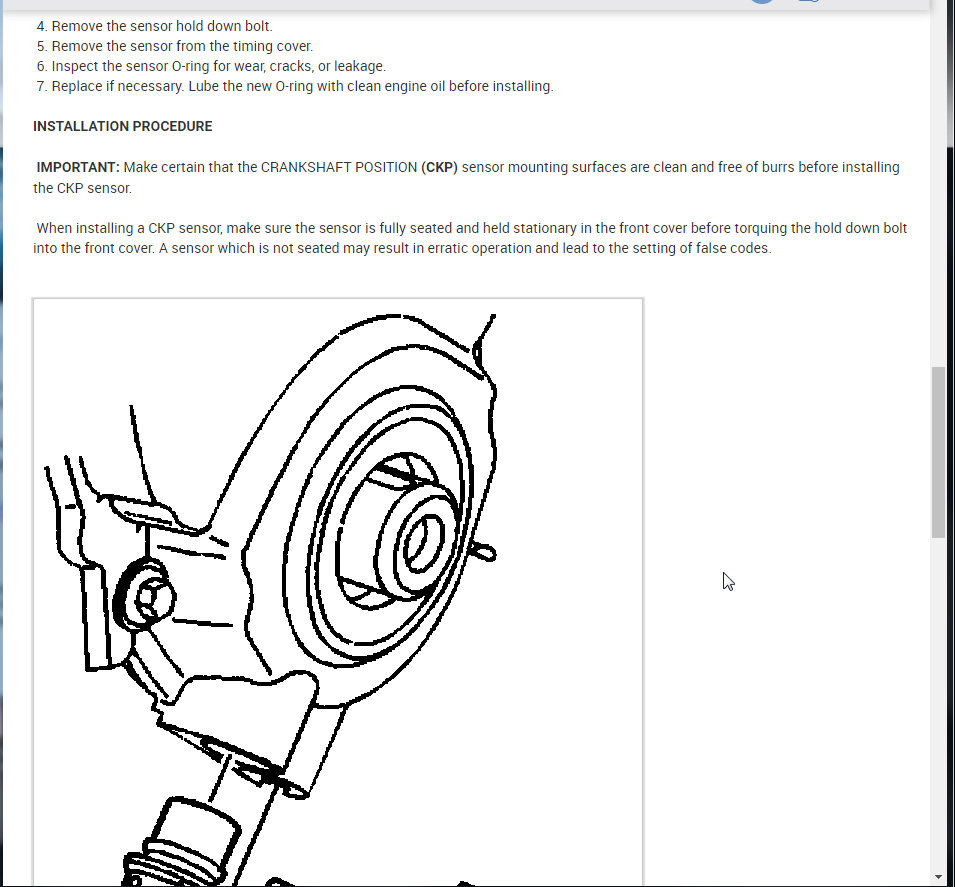 4. Remove the sensor hold down bolt.
5. Remove the sensor from the timing cover.
6. Inspect the sensor O-ring for wear, cracks, or leakage.
7. Replace if necessary. Lube the new O-ring with clean engine oil before installing.

INSTALLATION PROCEDURE

IMPORTANT: Make certain that the CRANKSHAFT POSITION (CKP) sensor mounting surfaces are clean and free of burrs before installing the CKP sensor.

When installing a CKP sensor, make sure the sensor is fully seated and held stationary in the front cover before torquing the hold down bolt into the front cover. A sensor which is not seated may result in erratic operation and lead to the setting of false codes.