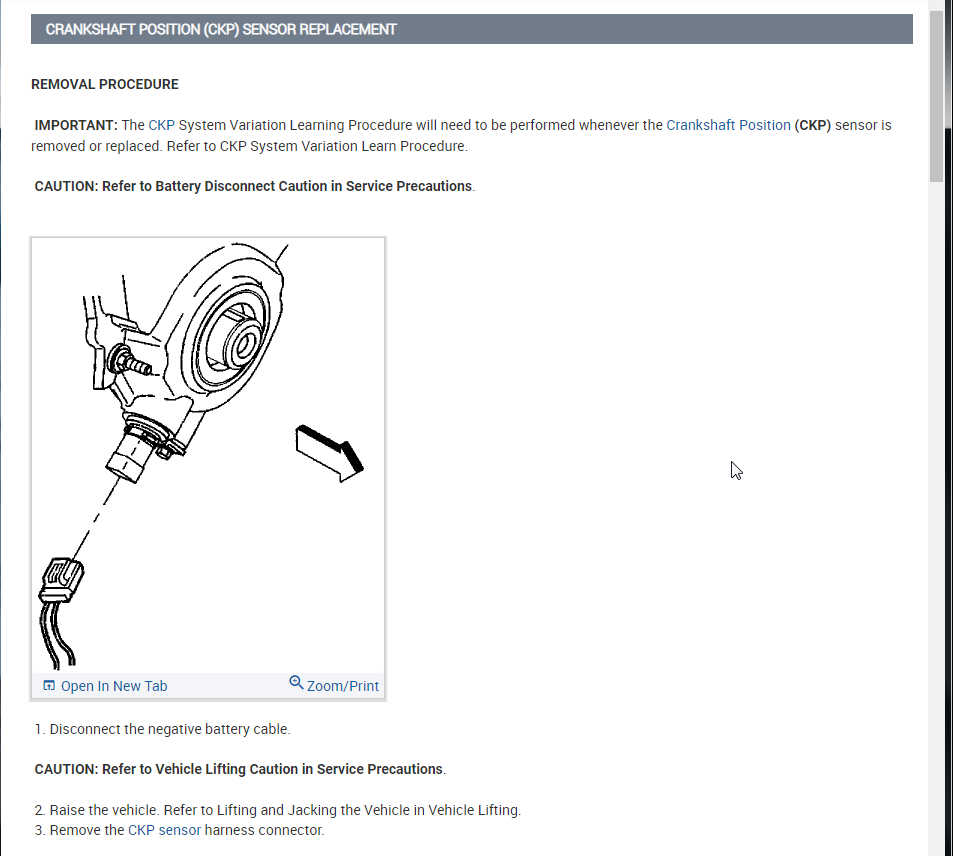 CRANKSHAFT POSITION (CKP) SENSOR REPLACEMENT

REMOVAL PROCEDURE

IMPORTANT: The CKP System Variation Learning Procedure will need to be performed whenever the Crankshaft Position (CKP) sensor is removed or replaced. Refer to CKP System Variation Learn Procedure.

CAUTION: Refer to Battery Disconnect Caution in Service Precautions.

Open In New Tab Zoom/Print

1. Disconnect the negative battery cable.

CAUTION: Refer to Vehicle Lifting Caution in Service Precautions.

2. Raise the vehicle. Refer to Lifting and Jacking the Vehicle in Vehicle Lifting.
3. Remove the CKP sensor harness connector.