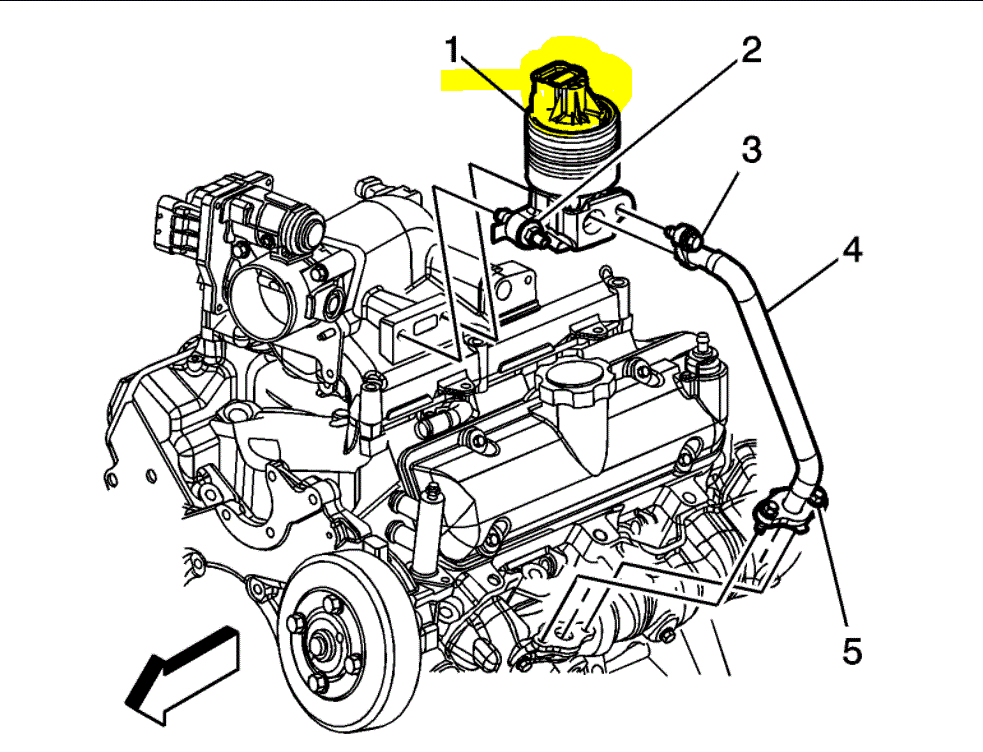 1
2
3
4
5