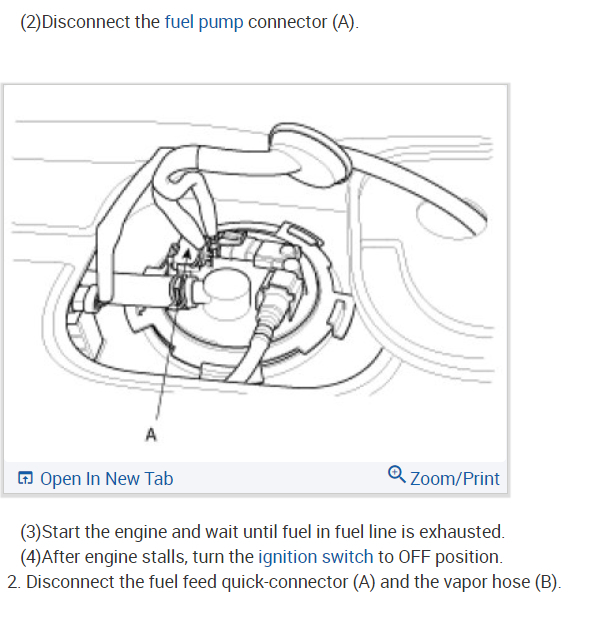 (2)Disconnect the fuel pump connector (A).

A

Open In New Tab

Zoom/Print

(3)Start the engine and wait until fuel in fuel line is exhausted.
(4)After engine stalls, turn the ignition switch to OFF position.
2. Disconnect the fuel feed quick-connector (A) and the vapor hose (B).