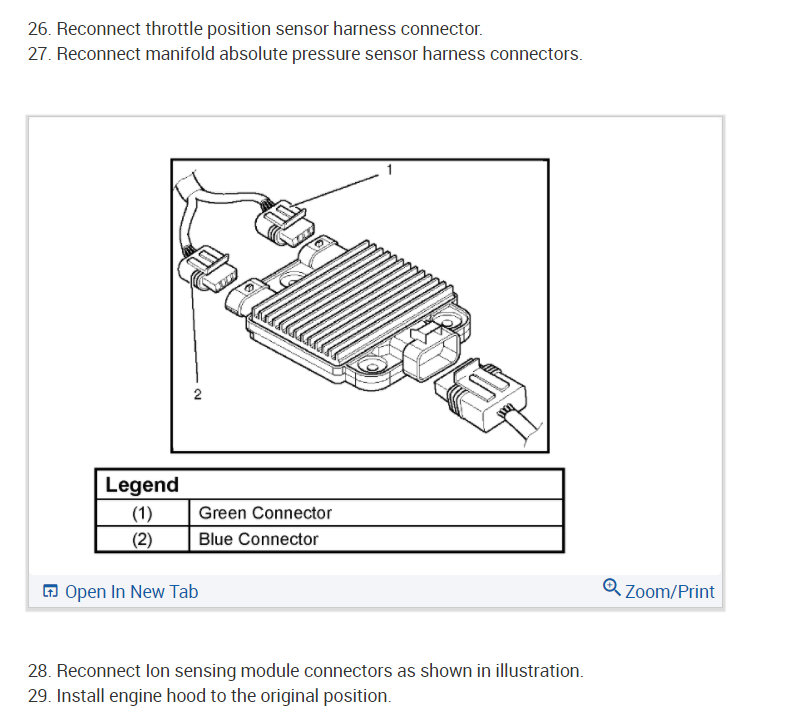 26. Reconnect throttle position sensor harness connector.
27. Reconnect manifold absolute pressure sensor harness connectors.

1

2

| Legend | |
|---|---|
| (1) | Green Connector |
| (2) | Blue Connector |

Open In New Tab

Zoom/Print

28. Reconnect Ion sensing module connectors as shown in illustration.
29. Install engine hood to the original position.