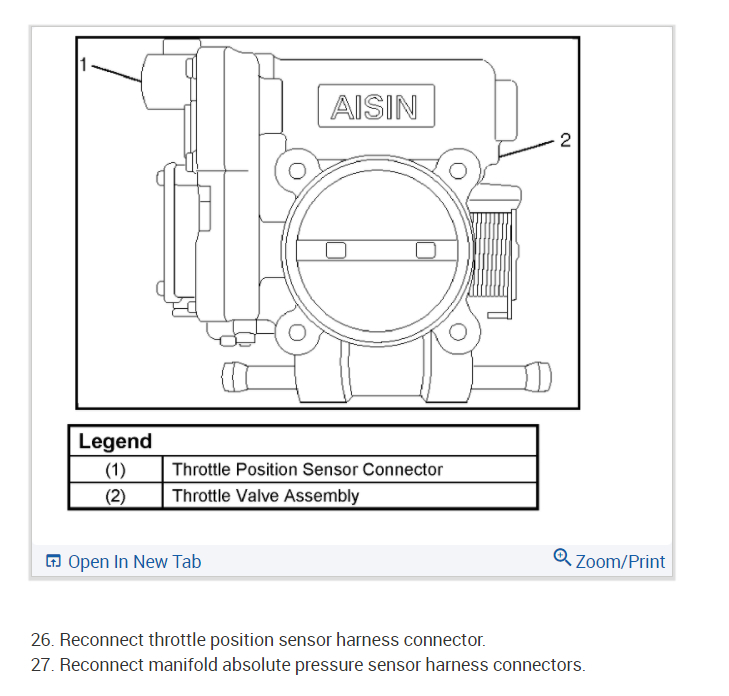 1
AISIN
2

| Legend | |
|---|---|
| (1) | Throttle Position Sensor Connector |
| (2) | Throttle Valve Assembly |

Open In New Tab
Zoom/Print

26. Reconnect throttle position sensor harness connector.
27. Reconnect manifold absolute pressure sensor harness connectors.