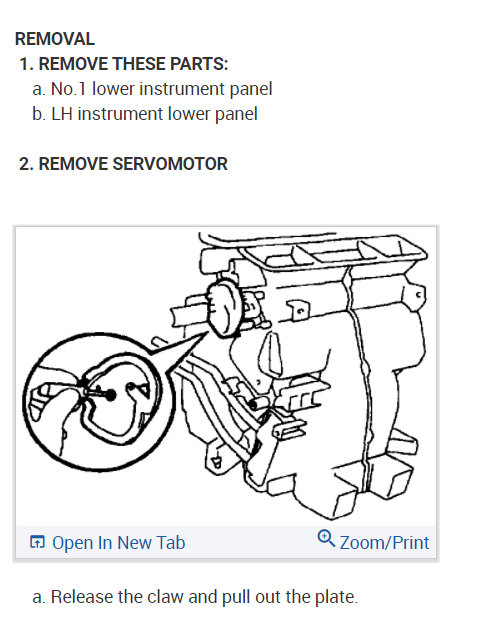 REMOVAL
1. REMOVE THESE PARTS:
a. No.1 lower instrument panel
b. LH instrument lower panel

2. REMOVE SERVOMOTOR

Open In New Tab
Zoom/Print

a. Release the claw and pull out the plate.