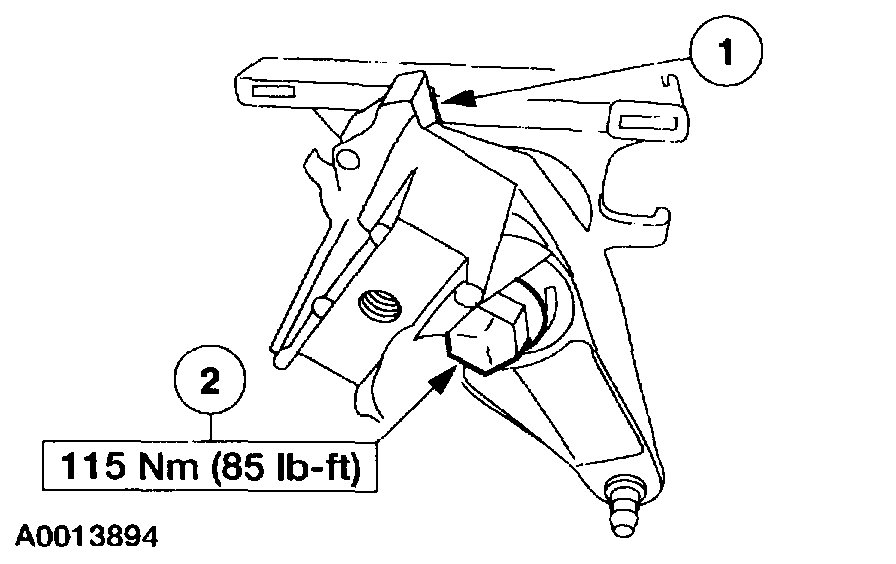 1

2

115 Nm (85 lb-ft)

A0013894