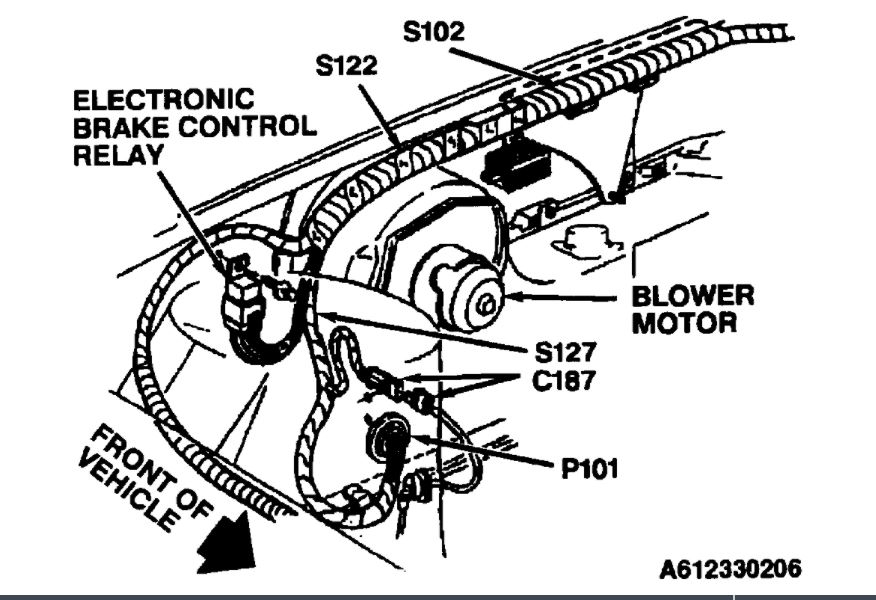 S102
S122
ELECTRONIC BRAKE CONTROL RELAY
BLOWER MOTOR
S127
C187
P101
FRONT OF VEHICLE
A612330206