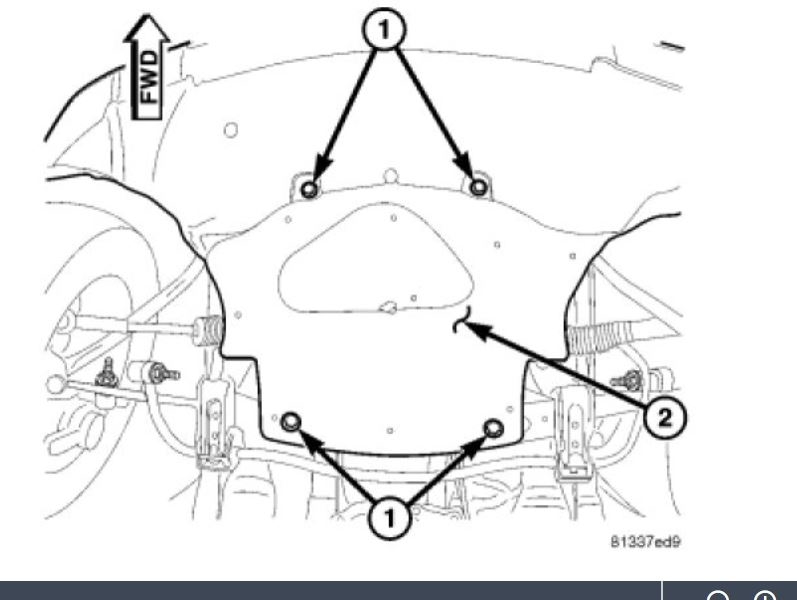 FWD

1

2

1

81337ed9