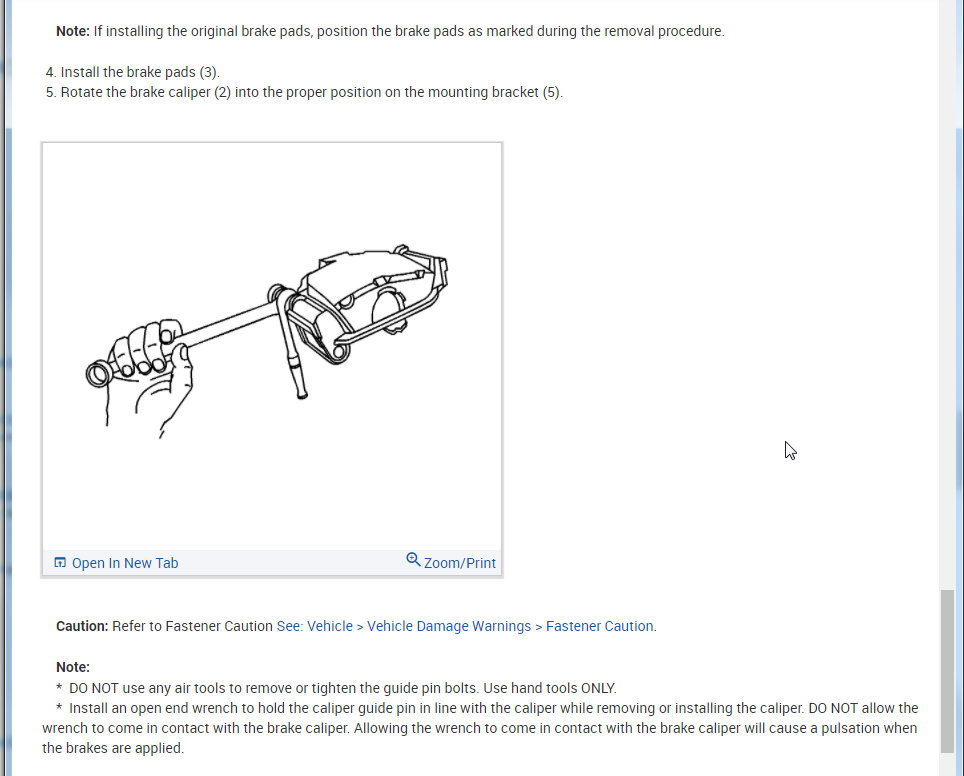 Note: If installing the original brake pads, position the brake pads as marked during the removal procedure.

4. Install the brake pads (3).
5. Rotate the brake caliper (2) into the proper position on the mounting bracket (5).

Open In New Tab

Zoom/Print

Caution: Refer to Fastener Caution See: Vehicle > Vehicle Damage Warnings > Fastener Caution.

Note:
* DO NOT use any air tools to remove or tighten the guide pin bolts. Use hand tools ONLY.
* Install an open end wrench to hold the caliper guide pin in line with the caliper while removing or installing the caliper. DO NOT allow the wrench to come in contact with the brake caliper. Allowing the wrench to come in contact with the brake caliper will cause a pulsation when the brakes are applied.