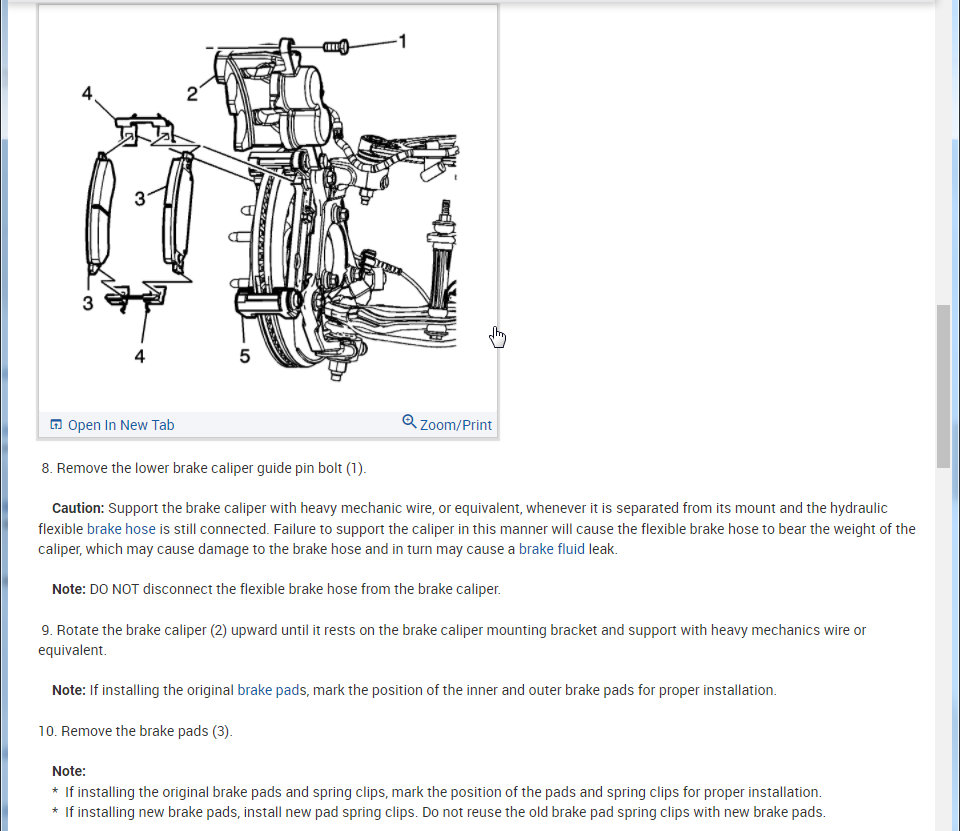 1
2
4
3
3
4
5

Open In New Tab
Zoom/Print

8. Remove the lower brake caliper guide pin bolt (1).

Caution: Support the brake caliper with heavy mechanic wire, or equivalent, whenever it is separated from its mount and the hydraulic flexible brake hose is still connected. Failure to support the caliper in this manner will cause the flexible brake hose to bear the weight of the caliper, which may cause damage to the brake hose and in turn may cause a brake fluid leak.

Note: DO NOT disconnect the flexible brake hose from the brake caliper.

9. Rotate the brake caliper (2) upward until it rests on the brake caliper mounting bracket and support with heavy mechanics wire or equivalent.

Note: If installing the original brake pads, mark the position of the inner and outer brake pads for proper installation.

10. Remove the brake pads (3).

Note:
* If installing the original brake pads and spring clips, mark the position of the pads and spring clips for proper installation.
* If installing new brake pads, install new pad spring clips. Do not reuse the old brake pad spring clips with new brake pads.