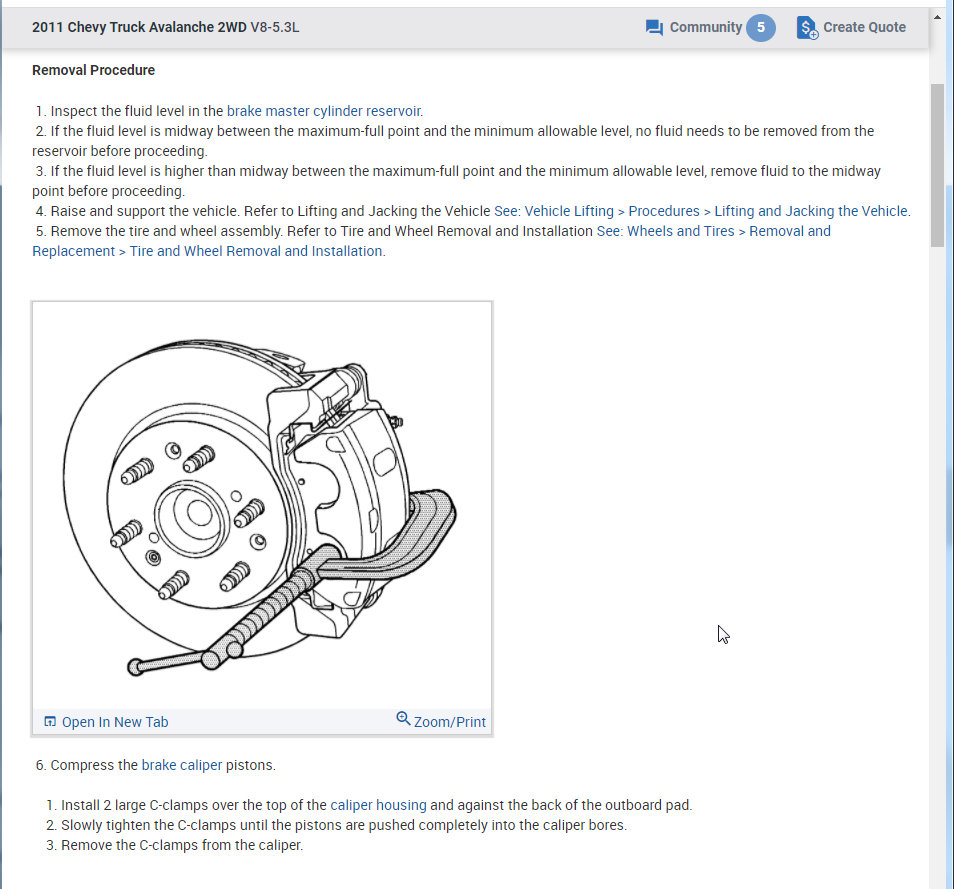 2011 Chevy Truck Avalanche 2WD V8-5.3L

Community 5

Create Quote

Removal Procedure

1. Inspect the fluid level in the brake master cylinder reservoir.
2. If the fluid level is midway between the maximum-full point and the minimum allowable level, no fluid needs to be removed from the reservoir before proceeding.
3. If the fluid level is higher than midway between the maximum-full point and the minimum allowable level, remove fluid to the midway point before proceeding.
4. Raise and support the vehicle. Refer to Lifting and Jacking the Vehicle See: Vehicle Lifting > Procedures > Lifting and Jacking the Vehicle.
5. Remove the tire and wheel assembly. Refer to Tire and Wheel Removal and Installation See: Wheels and Tires > Removal and Replacement > Tire and Wheel Removal and Installation.

Open In New Tab

Zoom/Print

6. Compress the brake caliper pistons.

1. Install 2 large C-clamps over the top of the caliper housing and against the back of the outboard pad.
2. Slowly tighten the C-clamps until the pistons are pushed completely into the caliper bores.
3. Remove the C-clamps from the caliper.