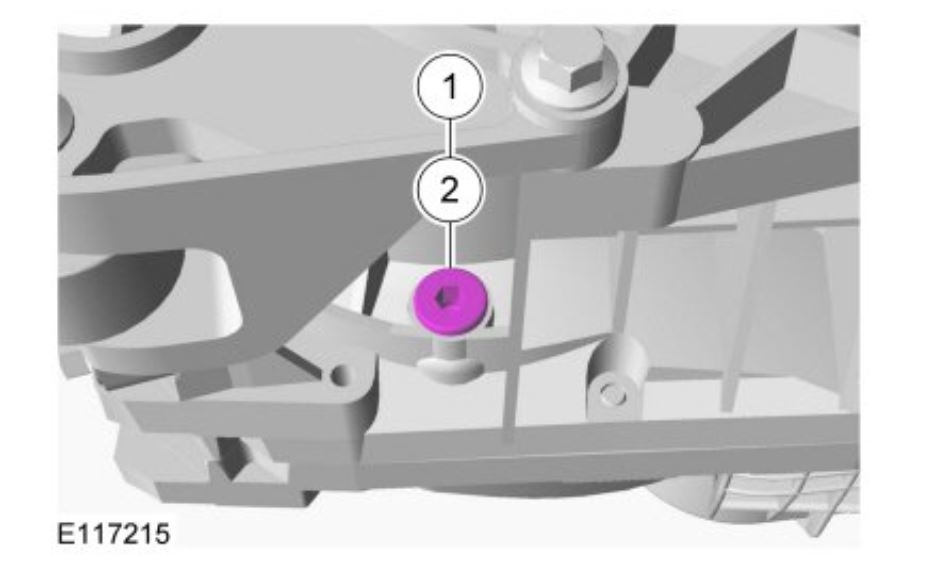 1
2
E117215