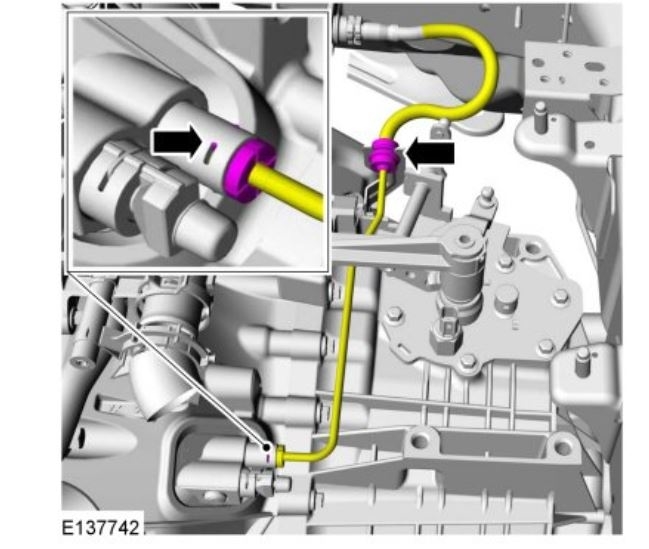 E137742