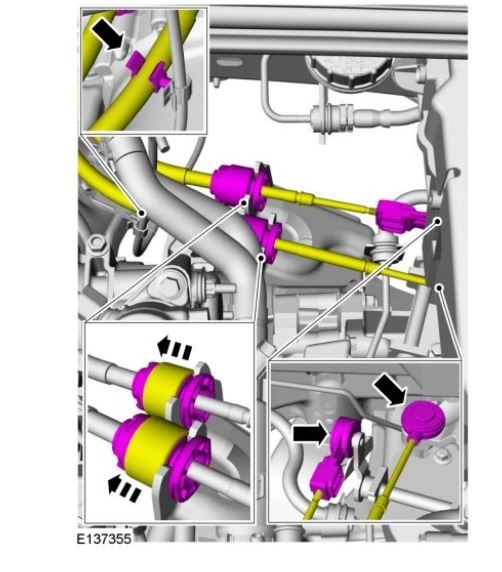 E137355