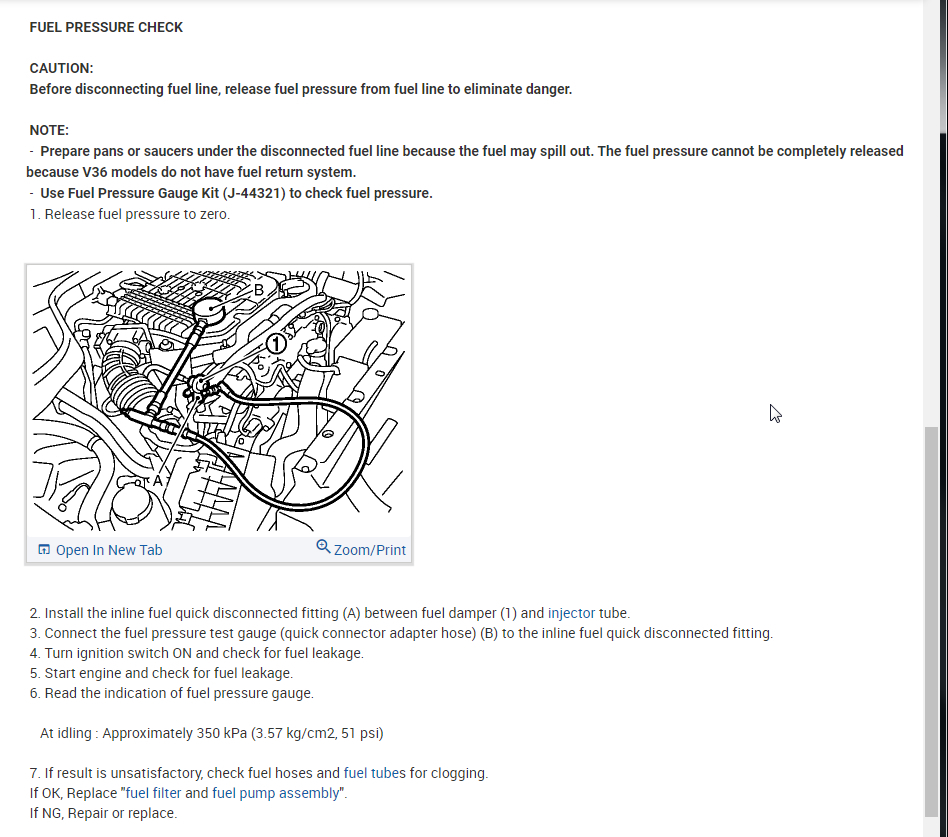 FUEL PRESSURE CHECK

CAUTION:
Before disconnecting fuel line, release fuel pressure from fuel line to eliminate danger.

NOTE:
- Prepare pans or saucers under the disconnected fuel line because the fuel may spill out. The fuel pressure cannot be completely released because V36 models do not have fuel return system.
- Use Fuel Pressure Gauge Kit (J-44321) to check fuel pressure.
1. Release fuel pressure to zero.

B
1
A

Open In New Tab
Zoom/Print

2. Install the inline fuel quick disconnected fitting (A) between fuel damper (1) and injector tube.
3. Connect the fuel pressure test gauge (quick connector adapter hose) (B) to the inline fuel quick disconnected fitting.
4. Turn ignition switch ON and check for fuel leakage.
5. Start engine and check for fuel leakage.
6. Read the indication of fuel pressure gauge.

At idling : Approximately 350 kPa (3.57 kg/cm2, 51 psi)

7. If result is unsatisfactory, check fuel hoses and fuel tubes for clogging.
If OK, Replace "fuel filter and fuel pump assembly".
If NG, Repair or replace.