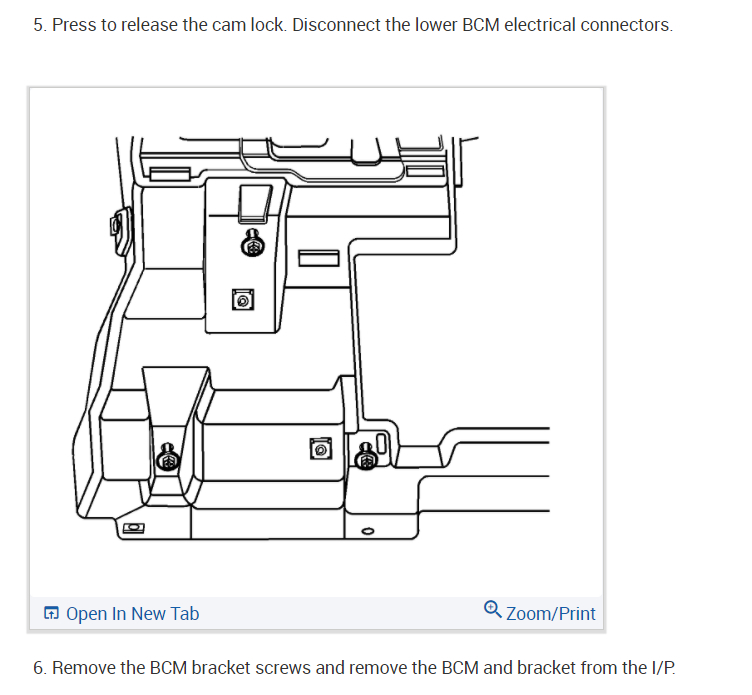 5. Press to release the cam lock. Disconnect the lower BCM electrical connectors.

Open In New Tab

Zoom/Print

6. Remove the BCM bracket screws and remove the BCM and bracket from the I/P.