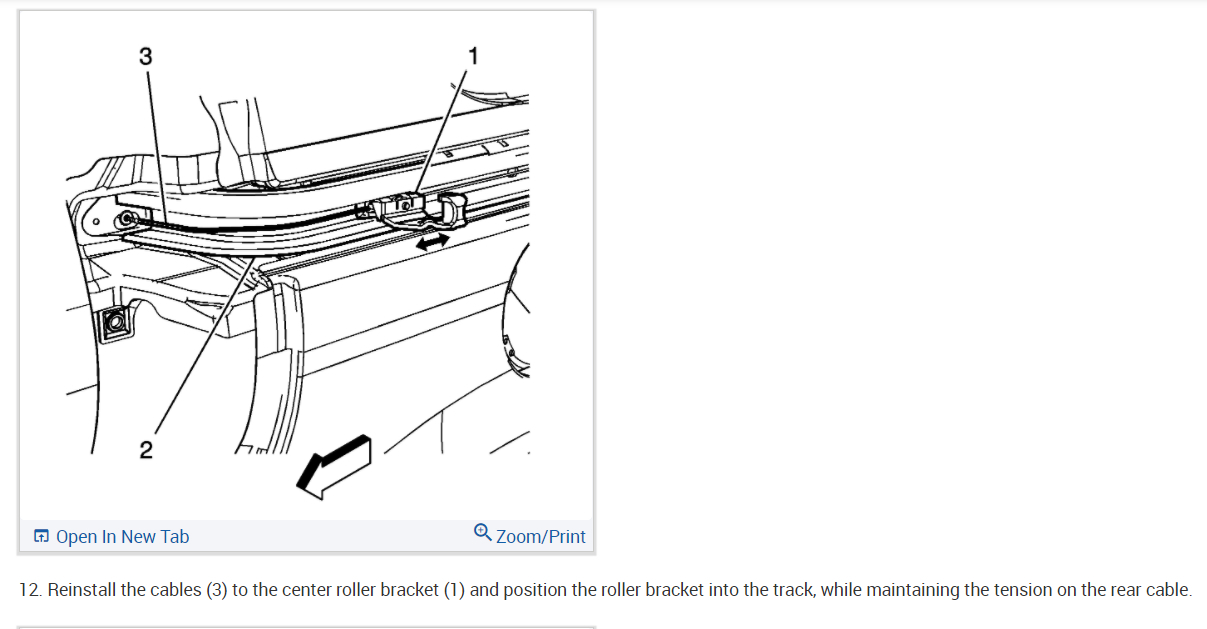 3

1

2

Open In New Tab

Zoom/Print

12. Reinstall the cables (3) to the center roller bracket (1) and position the roller bracket into the track, while maintaining the tension on the rear cable.