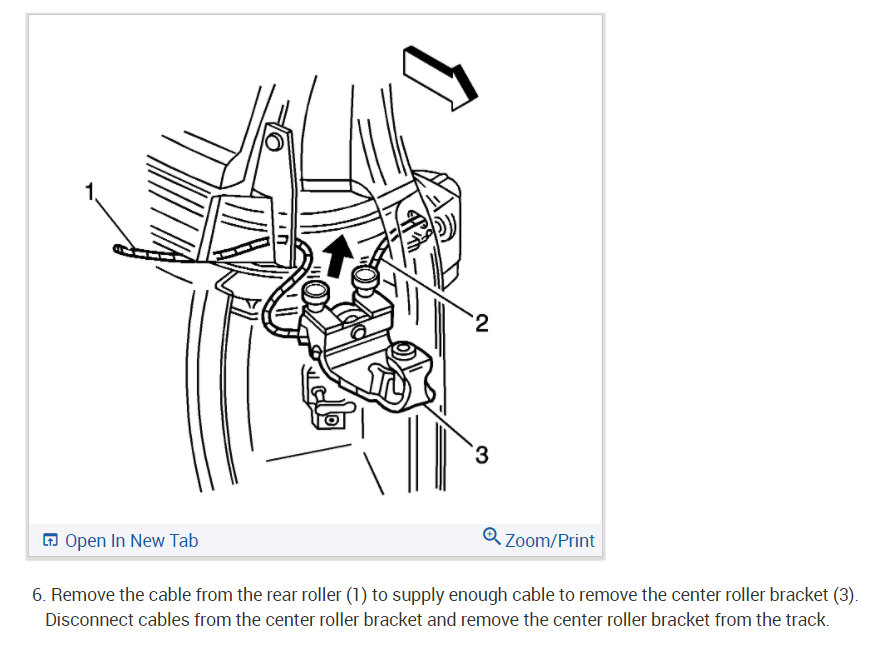 1

2

3

Open In New Tab

Zoom/Print

6. Remove the cable from the rear roller (1) to supply enough cable to remove the center roller bracket (3). Disconnect cables from the center roller bracket and remove the center roller bracket from the track.