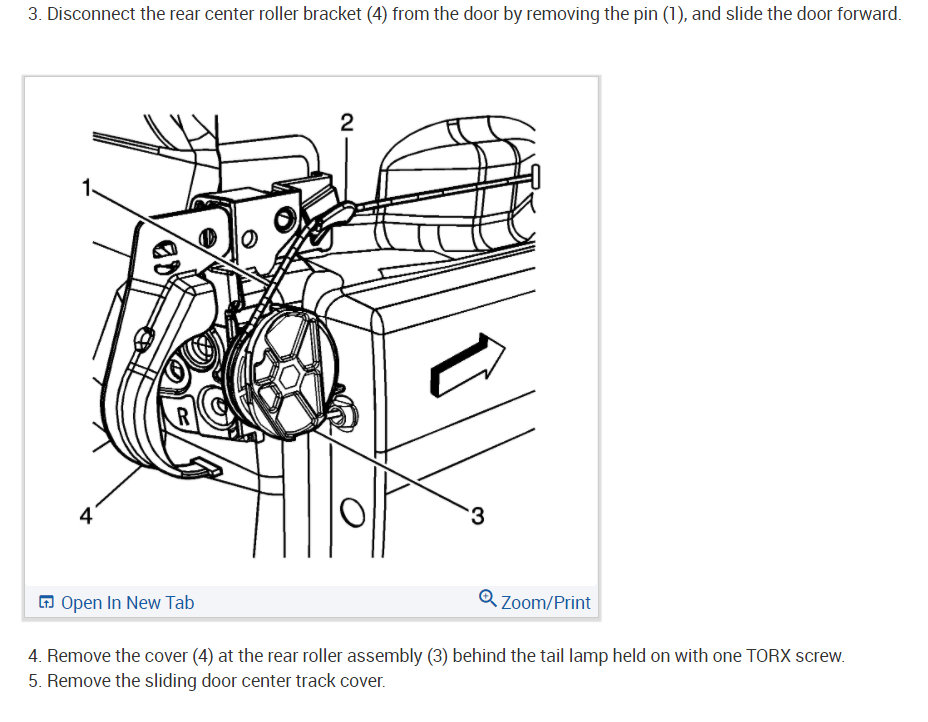 3. Disconnect the rear center roller bracket (4) from the door by removing the pin (1), and slide the door forward.

2

1

R

4

3

Open In New Tab

Zoom/Print

4. Remove the cover (4) at the rear roller assembly (3) behind the tail lamp held on with one TORX screw.
5. Remove the sliding door center track cover.