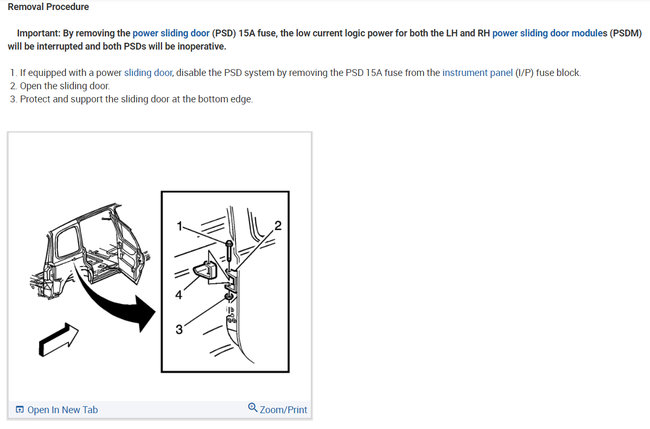 Removal Procedure

Important: By removing the power sliding door (PSD) 15A fuse, the low current logic power for both the LH and RH power sliding door modules (PSDM) will be interrupted and both PSDs will be inoperative.

1. If equipped with a power sliding door, disable the PSD system by removing the PSD 15A fuse from the instrument panel (I/P) fuse block.
2. Open the sliding door.
3. Protect and support the sliding door at the bottom edge.

1
2
4
3

Open In New Tab
Zoom/Print