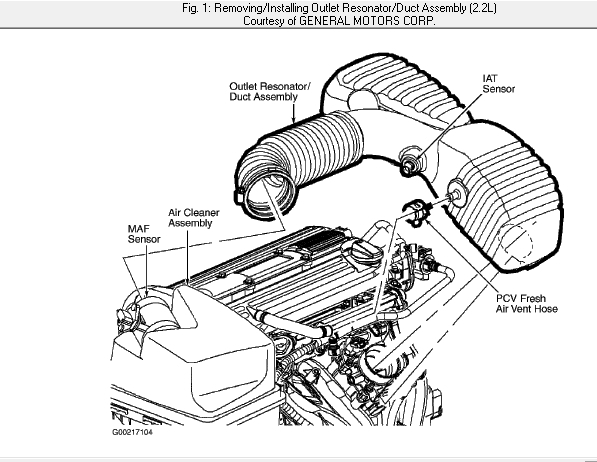 Fig. 1: Removing/Installing Outlet Resonator/Duct Assembly (2.2L)
Courtesy of GENERAL MOTORS CORP.

Outlet Resonator/
Duct Assembly

IAT
Sensor

Air Cleaner
Assembly

MAF
Sensor

PCV Fresh
Air Vent Hose

G00217104