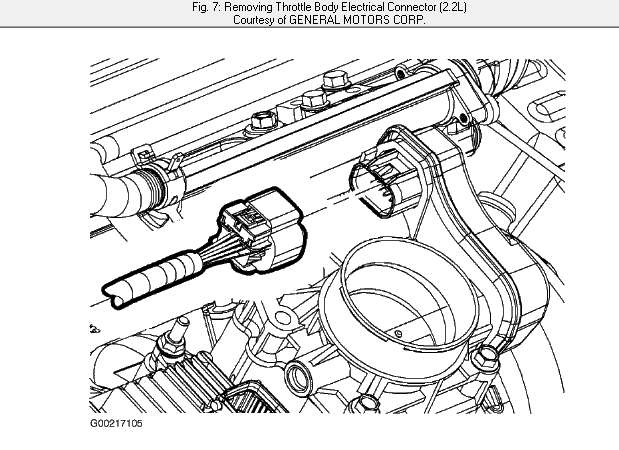 Fig. 7: Removing Throttle Body Electrical Connector (2.2L)
Courtesy of GENERAL MOTORS CORP.

G00217105