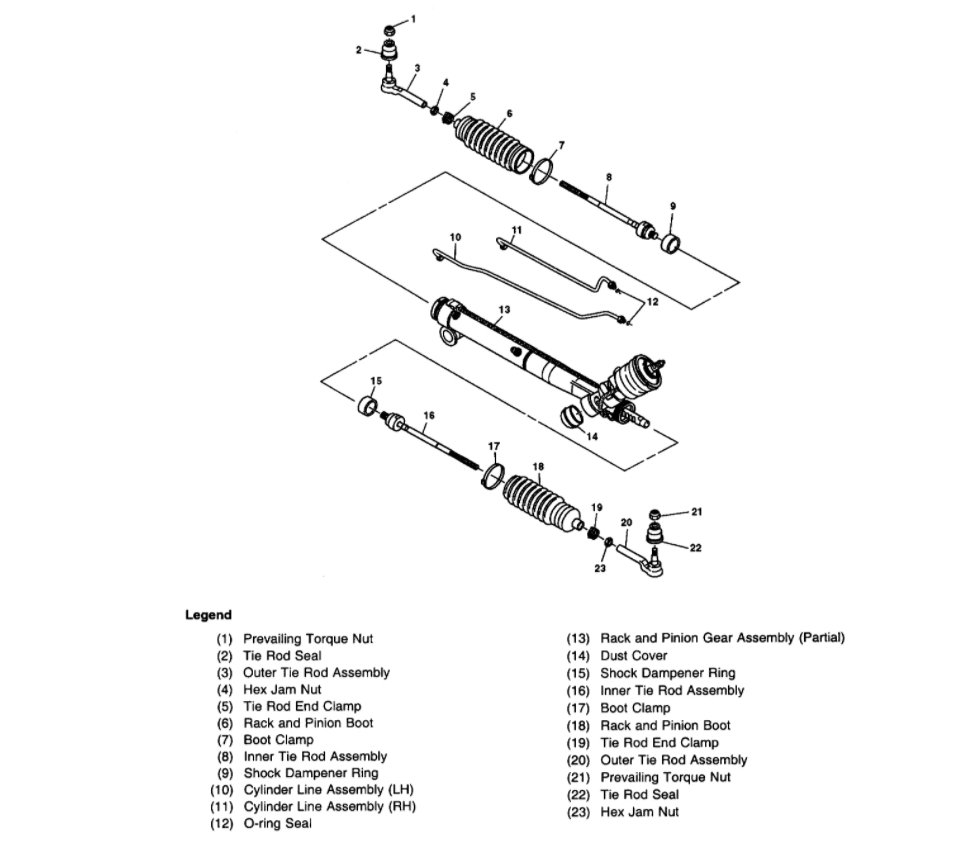 1
2
3
4
5
6
7
8
9
10
11
12
13
14
15
16
17
18
19
20
21
22
23

Legend

(1) Prevailing Torque Nut
(2) Tie Rod Seal
(3) Outer Tie Rod Assembly
(4) Hex Jam Nut
(5) Tie Rod End Clamp
(6) Rack and Pinion Boot
(7) Boot Clamp
(8) Inner Tie Rod Assembly
(9) Shock Dampener Ring
(10) Cylinder Line Assembly (LH)
(11) Cylinder Line Assembly (RH)
(12) O-ring Seal

(13) Rack and Pinion Gear Assembly (Partial)
(14) Dust Cover
(15) Shock Dampener Ring
(16) Inner Tie Rod Assembly
(17) Boot Clamp
(18) Rack and Pinion Boot
(19) Tie Rod End Clamp
(20) Outer Tie Rod Assembly
(21) Prevailing Torque Nut
(22) Tie Rod Seal
(23) Hex Jam Nut