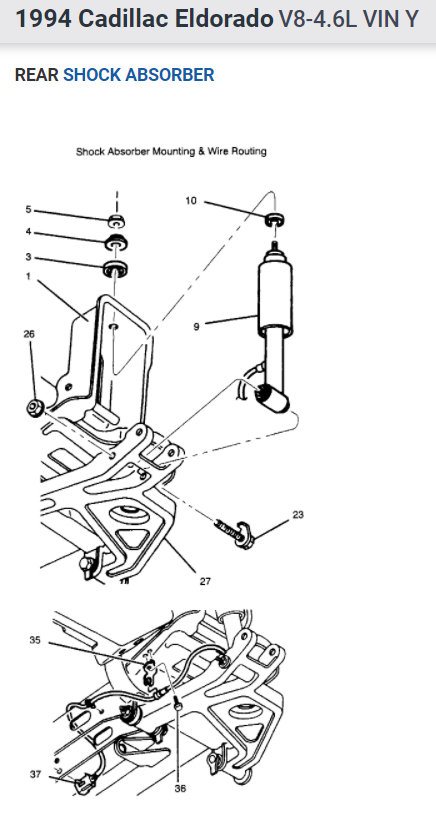 1994 Cadillac Eldorado V8-4.6L VIN Y

REAR SHOCK ABSORBER

Shock Absorber Mounting & Wire Routing

5
4
3
1
26
10
9
23
27
35
37
36