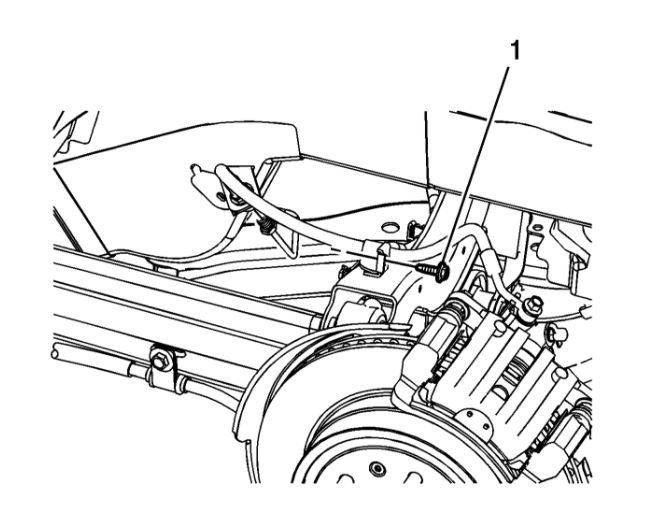 1