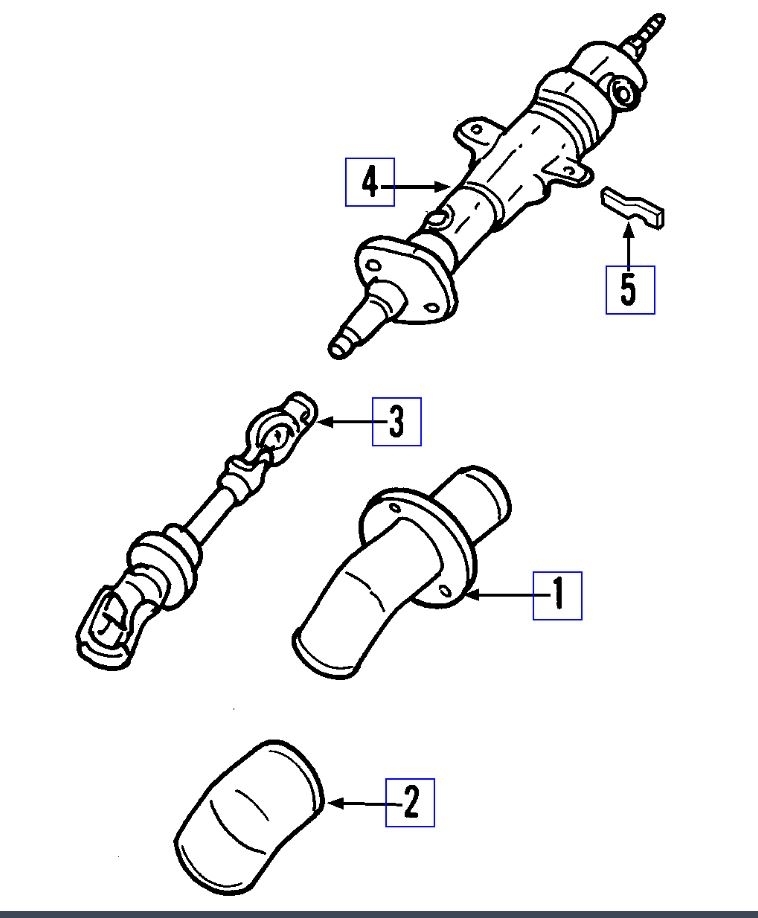 4

5

3

1

2