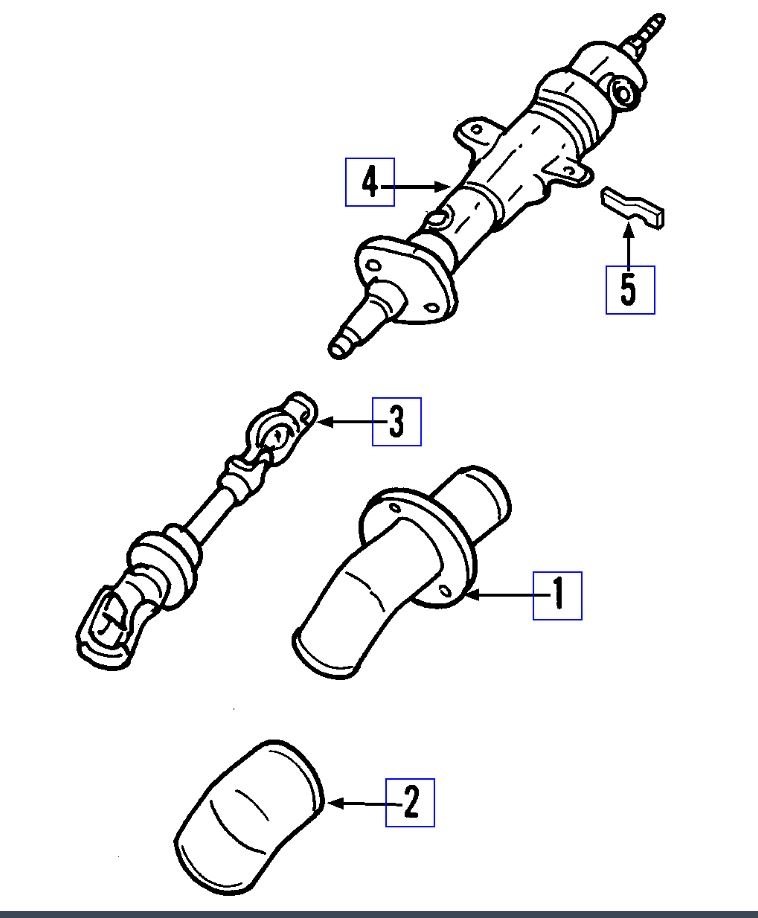 4
5
3
1
2